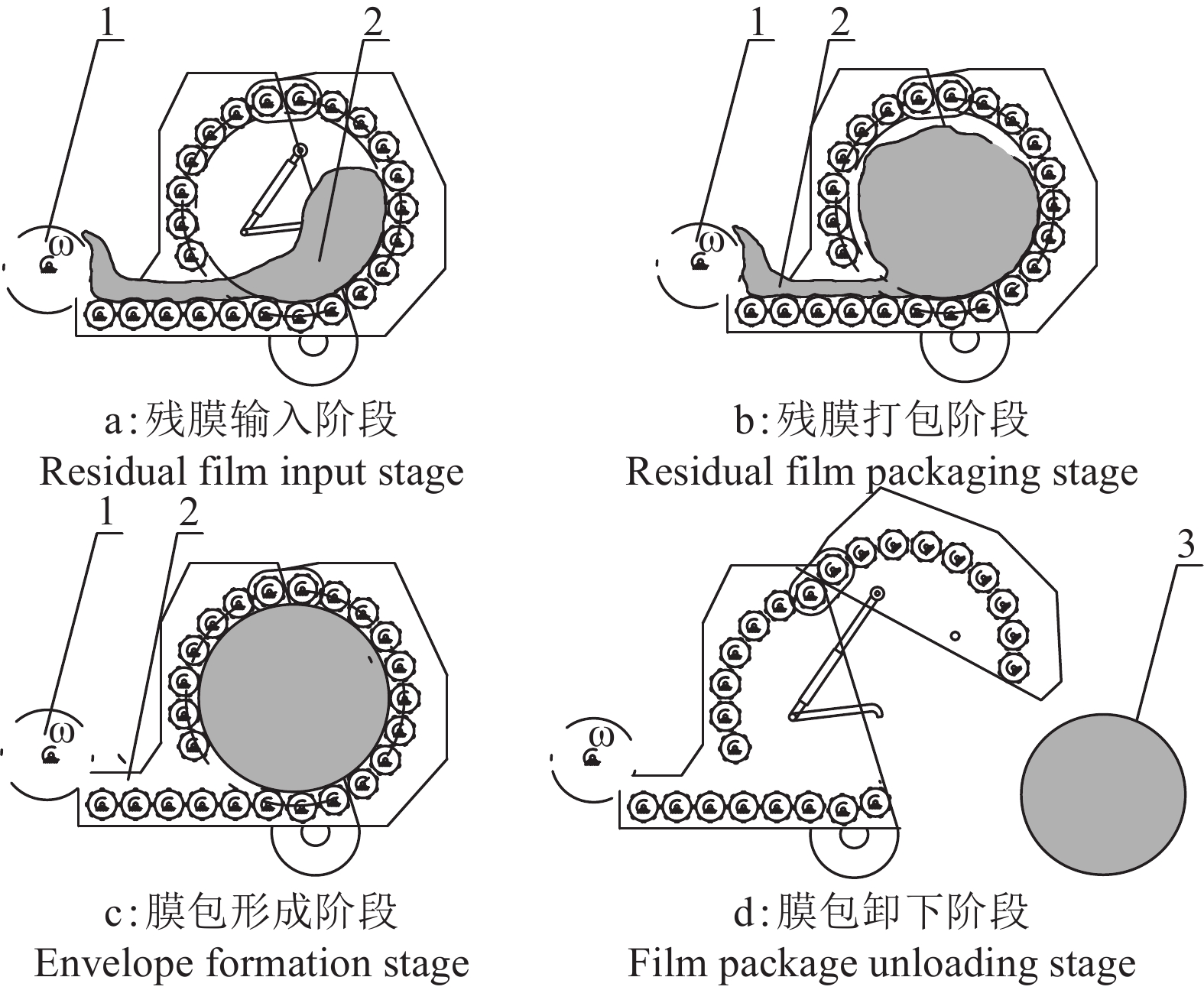 1
2
ω
a:残膜输入阶段
Residual film input stage

1
2
ω
b:残膜打包阶段
Residual film packaging stage

1
2
ω
c:膜包形成阶段
Envelope formation stage

3
ω
d:膜包卸下阶段
Film package unloading stage