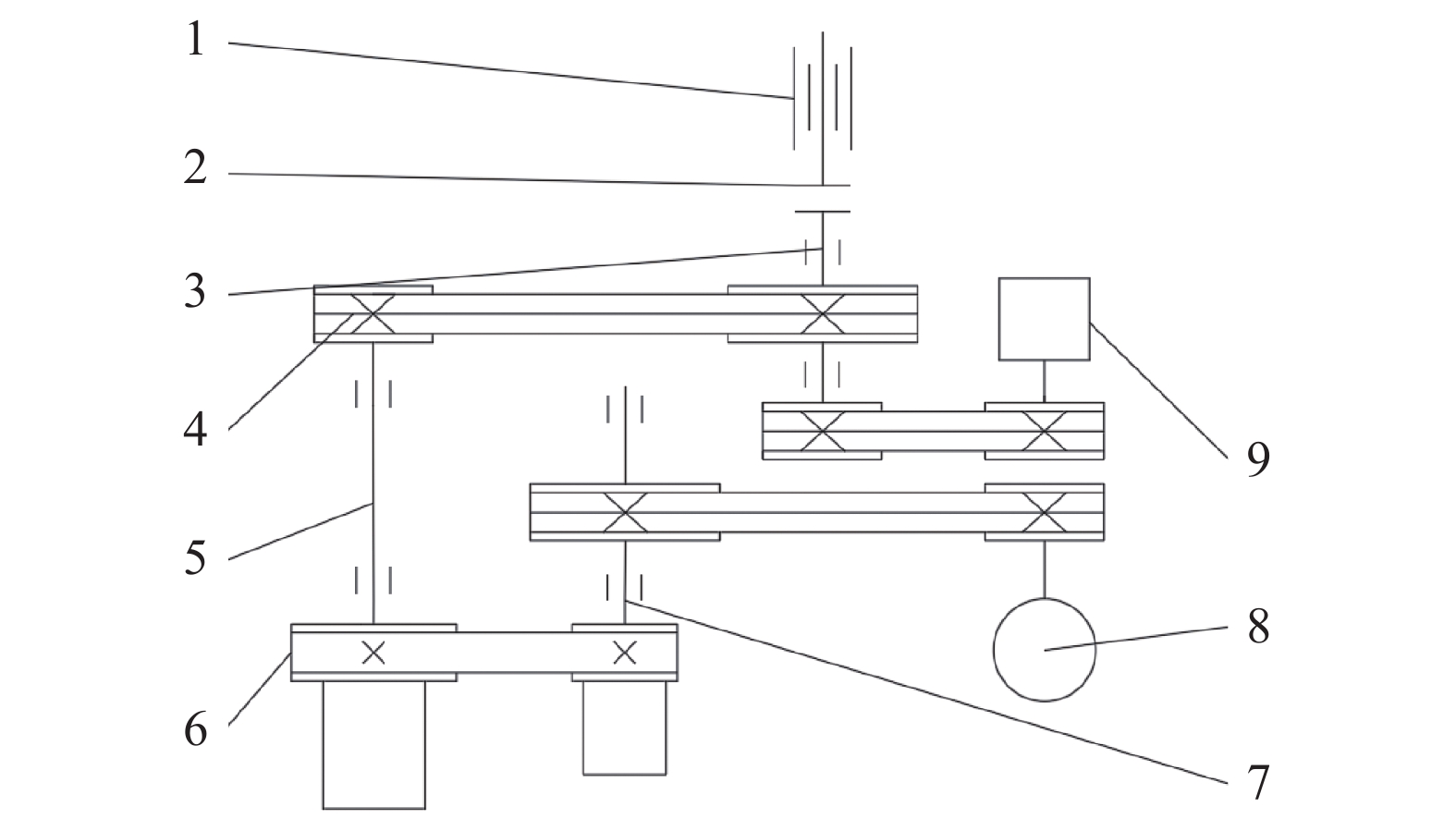 1
2
3
4
5
6
9
8
7