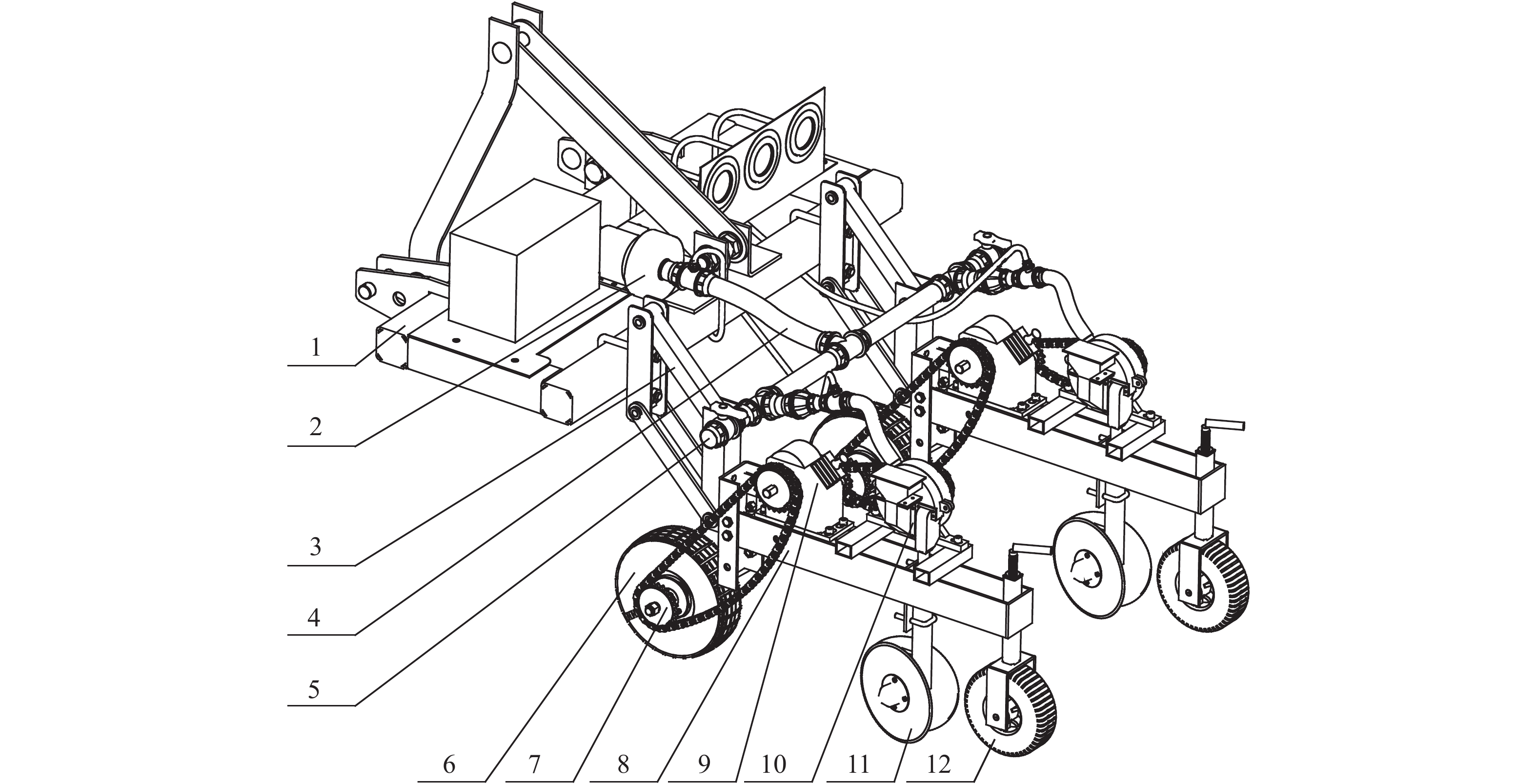 1
2
3
4
5
6 7 8 9 10 11 12