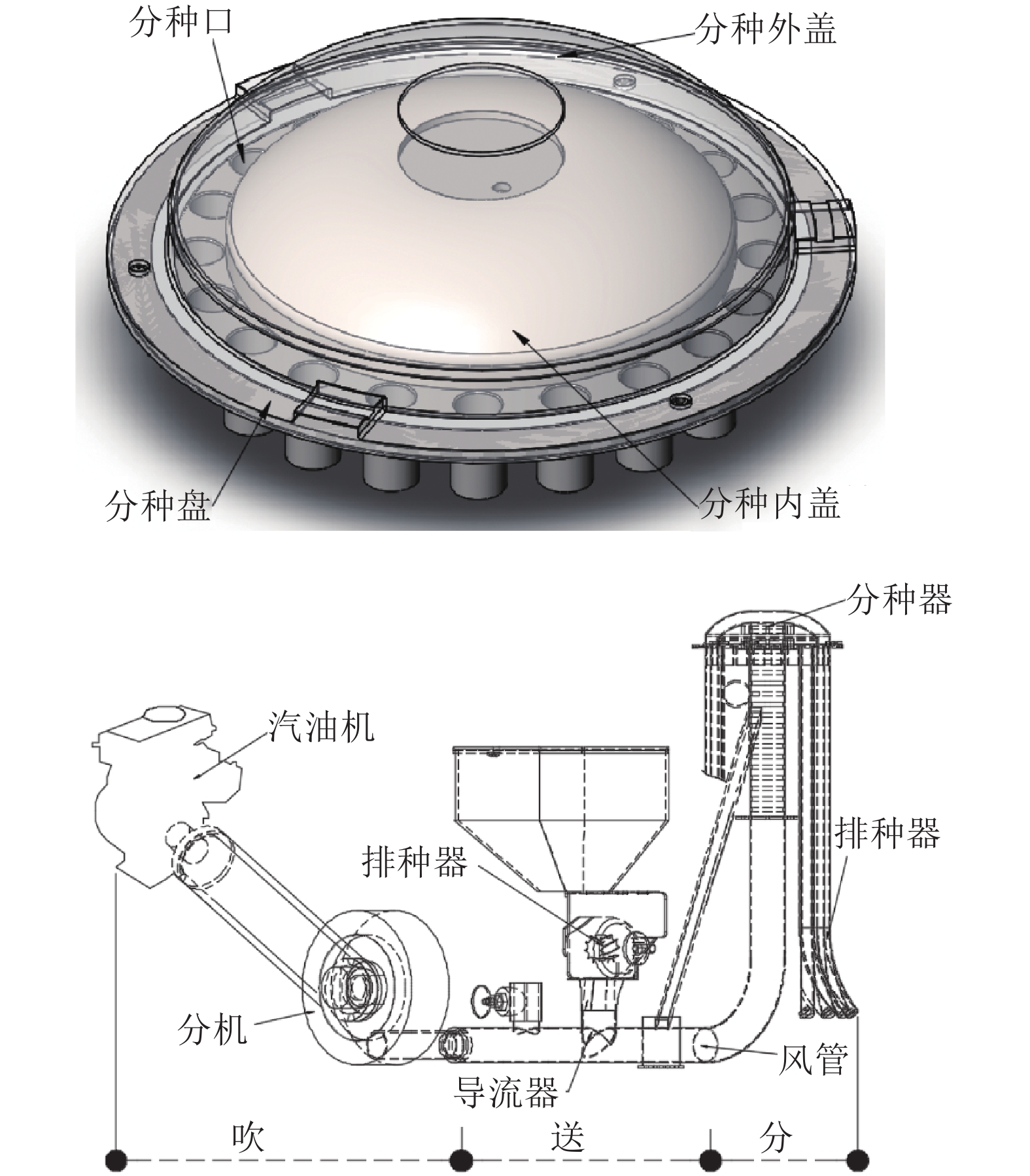 分种口
分种外盖
分种盘
分种内盖

分种器
汽油机
排种器
排种器
分机
风管
导流器
吹
送
分