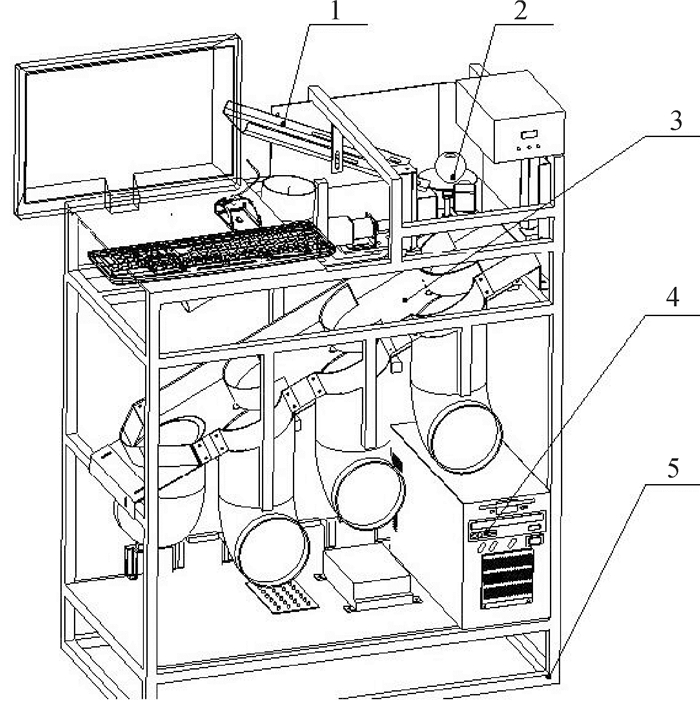 1
2
3
4
5