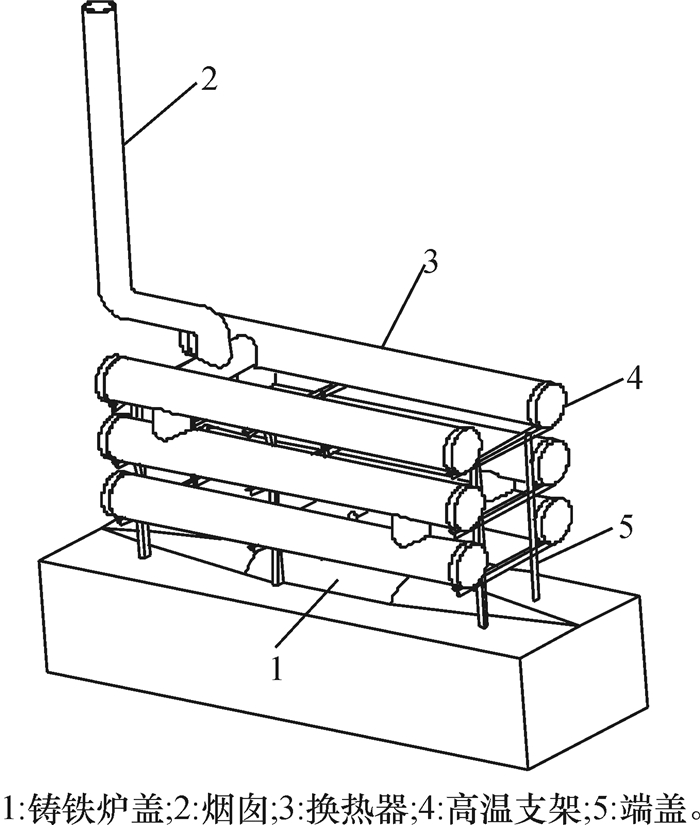 2

3

4

5

1

1:铸铁炉盖;2:烟囱;3:换热器;4:高温支架;5:端盖。